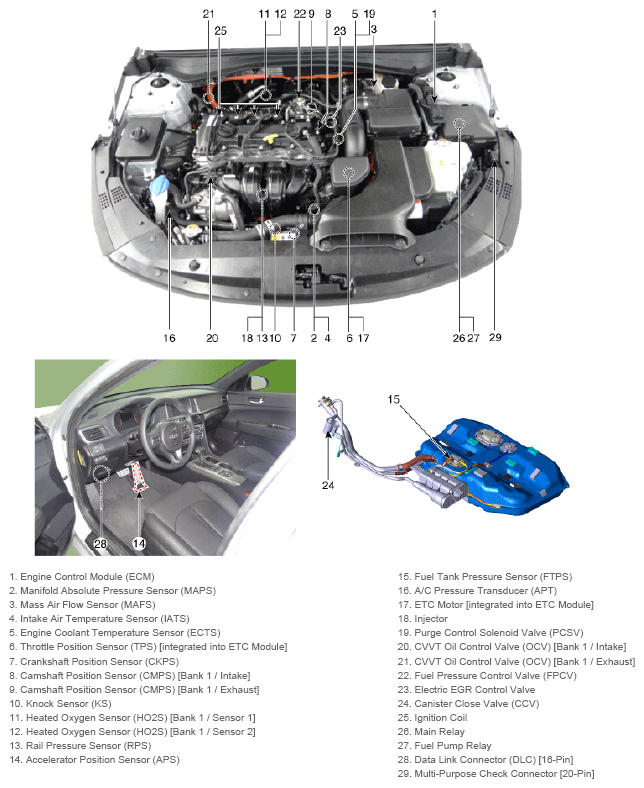 21 11 12 22 9 8 5 19 1
25 23 3

16 20 18 13 10 7 2 4 6 17 26 27 29

15

24

28 14

1. Engine Control Module (ECM)
2. Manifold Absolute Pressure Sensor (MAPS)
3. Mass Air Flow Sensor (MAFS)
4. Intake Air Temperature Sensor (IATS)
5. Engine Coolant Temperature Sensor (ECTS)
6. Throttle Position Sensor (TPS) [integrated into ETC Module]
7. Crankshaft Position Sensor (CKPS)
8. Camshaft Position Sensor (CMPS) [Bank 1 / Intake]
9. Camshaft Position Sensor (CMPS) [Bank 1 / Exhaust]
10. Knock Sensor (KS)
11. Heated Oxygen Sensor (HO2S) [Bank 1 / Sensor 1]
12. Heated Oxygen Sensor (HO2S) [Bank 1 / Sensor 2]
13. Rail Pressure Sensor (RPS)
14. Accelerator Position Sensor (APS)

15. Fuel Tank Pressure Sensor (FTPS)
16. A/C Pressure Transducer (APT)
17. ETC Motor [integrated into ETC Module]
18. Injector
19. Purge Control Solenoid Valve (PCSV)
20. CVVT Oil Control Valve (OCV) [Bank 1 / Intake]
21. CVVT Oil Control Valve (OCV) [Bank 1 / Exhaust]
22. Fuel Pressure Control Valve (FPCV)
23. Electric EGR Control Valve
24. Canister Close Valve (CCV)
25. Ignition Coil
26. Main Relay
27. Fuel Pump Relay
28. Data Link Connector (DLC) [16-Pin]
29. Multi-Purpose Check Connector [20-Pin]