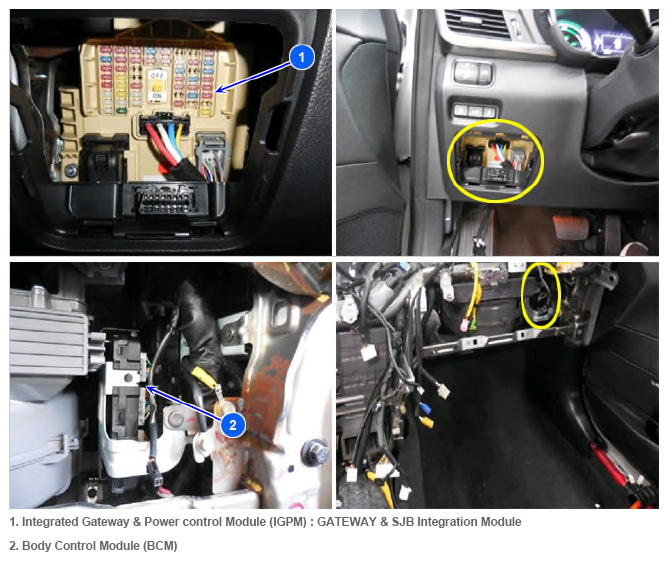 1

OFF
ON

2

1. Integrated Gateway & Power control Module (IGPM) : GATEWAY & SJB Integration Module

2. Body Control Module (BCM)