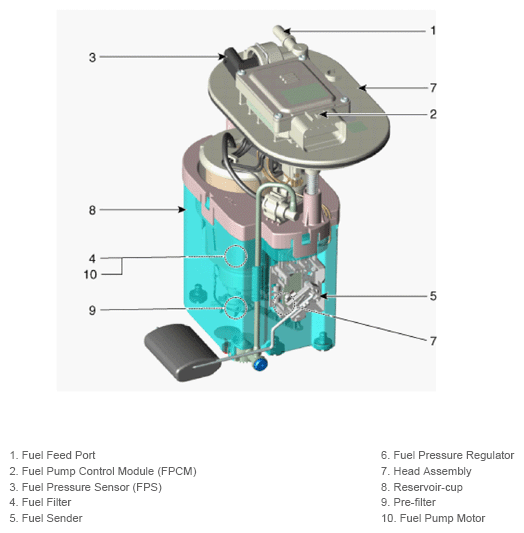 1

3

7

2

8

4

10

5

9

7

1. Fuel Feed Port
2. Fuel Pump Control Module (FPCM)
3. Fuel Pressure Sensor (FPS)
4. Fuel Filter
5. Fuel Sender

6. Fuel Pressure Regulator
7. Head Assembly
8. Reservoir-cup
9. Pre-filter
10. Fuel Pump Motor