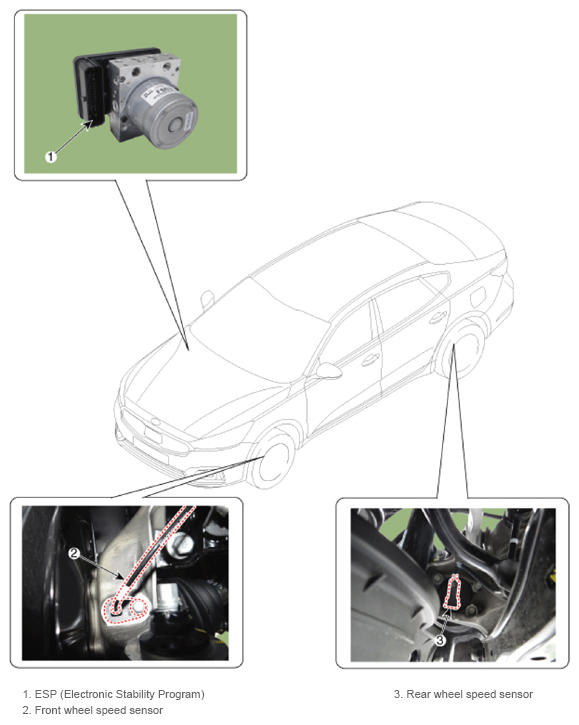 1

2

3

1. ESP (Electronic Stability Program)
2. Front wheel speed sensor

3. Rear wheel speed sensor