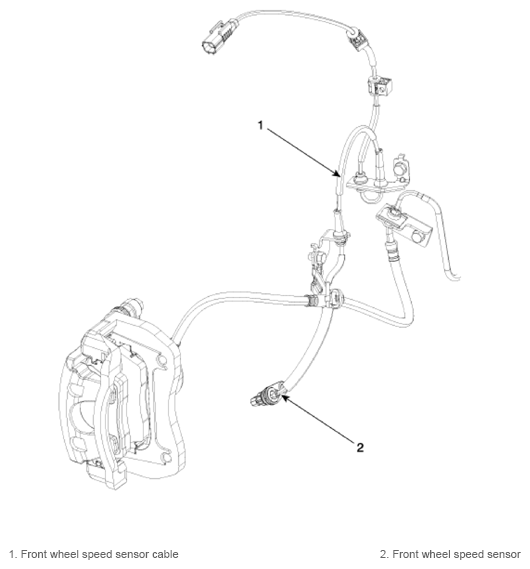 1

2

1. Front wheel speed sensor cable

2. Front wheel speed sensor