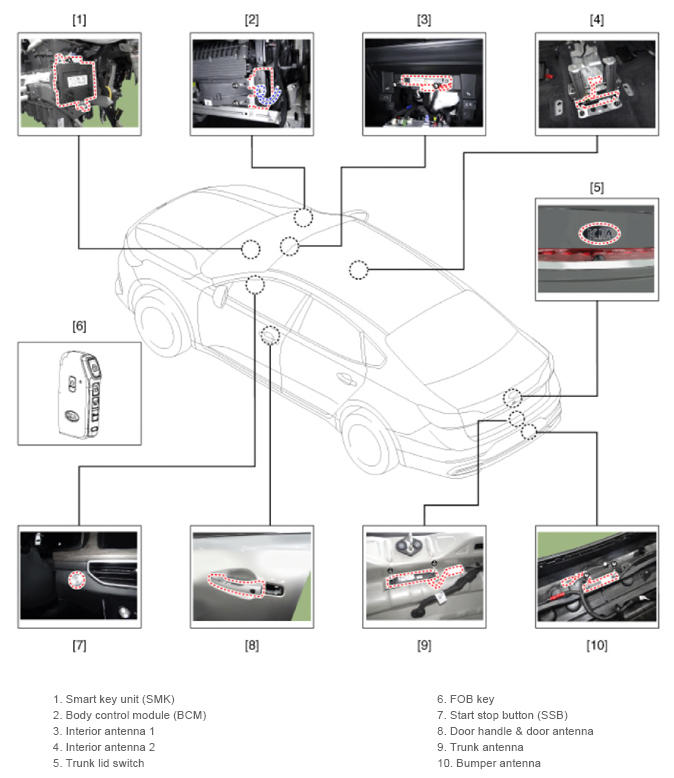 [1]

[2]

[3]

[4]

[5]

[6]

[7]

[8]

[9]

[10]

1. Smart key unit (SMK)
2. Body control module (BCM)
3. Interior antenna 1
4. Interior antenna 2
5. Trunk lid switch

6. FOB key
7. Start stop button (SSB)
8. Door handle & door antenna
9. Trunk antenna
10. Bumper antenna