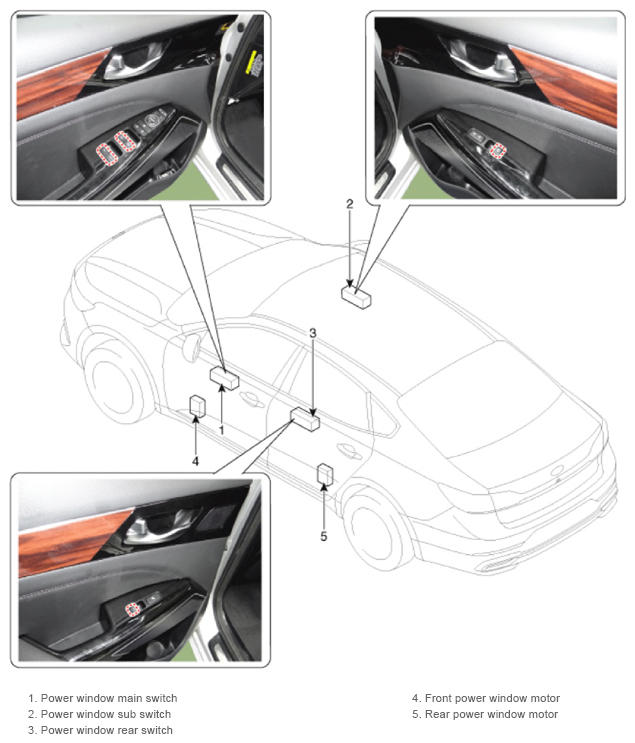 2

3

1

4

5

1. Power window main switch
2. Power window sub switch
3. Power window rear switch

4. Front power window motor
5. Rear power window motor