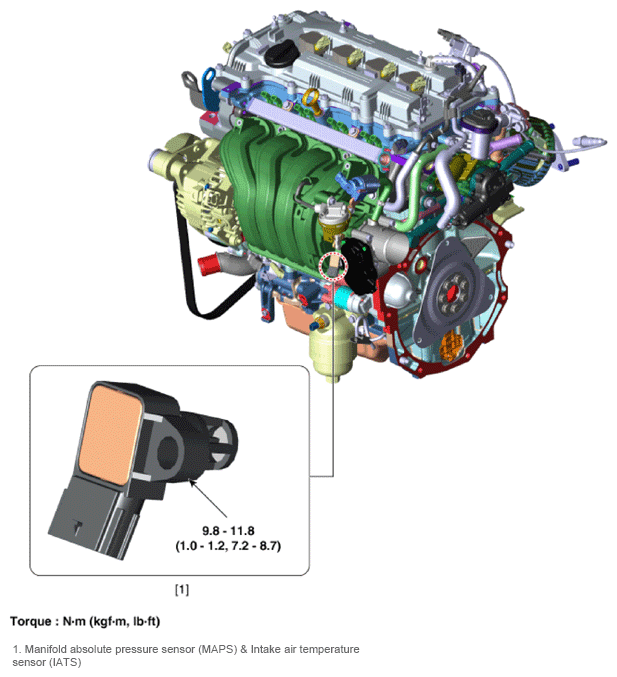 9.8 - 11.8
(1.0 - 1.2, 7.2 - 8.7)

[1]

Torque : N·m (kgf·m, lb·ft)

1. Manifold absolute pressure sensor (MAPS) & Intake air temperature sensor (IATS)