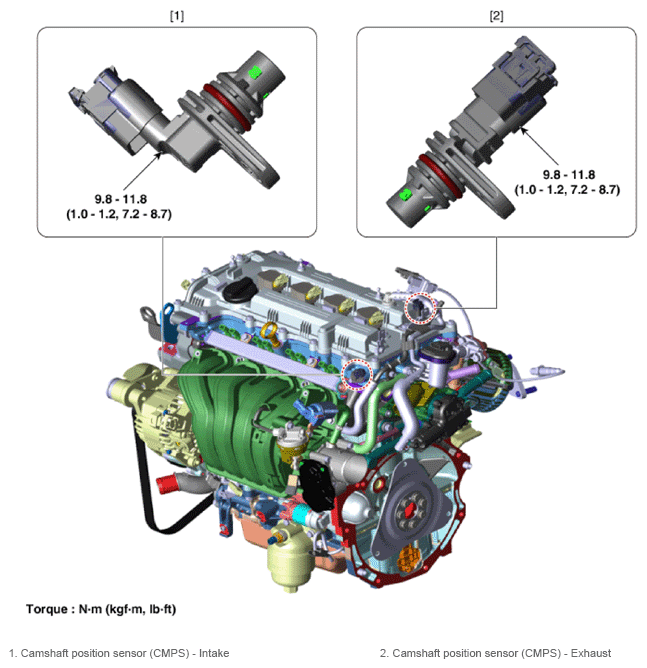 [1]

9.8 - 11.8
(1.0 - 1.2, 7.2 - 8.7)

[2]

9.8 - 11.8
(1.0 - 1.2, 7.2 - 8.7)

Torque : N·m (kgf·m, lb·ft)

1. Camshaft position sensor (CMPS) - Intake

2. Camshaft position sensor (CMPS) - Exhaust