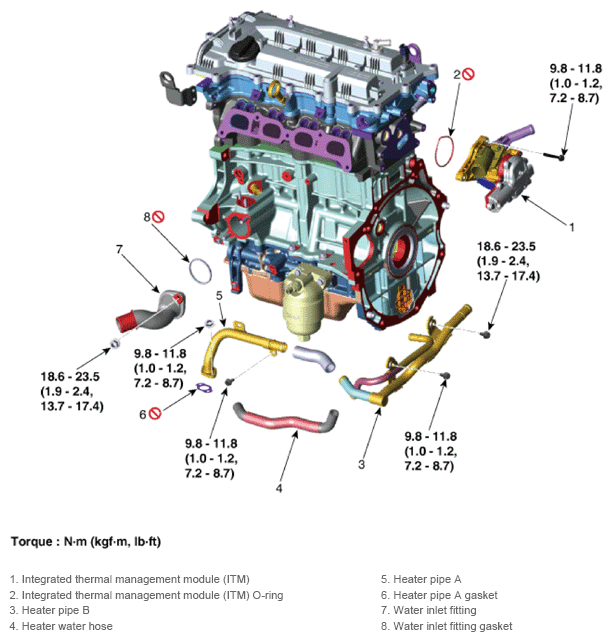 2
9.8 - 11.8
(1.0 - 1.2,
7.2 - 8.7)

1

8

7

18.6 - 23.5
(1.9 - 2.4,
13.7 - 17.4)

5

9.8 - 11.8
(1.0 - 1.2,
7.2 - 8.7)

18.6 - 23.5
(1.9 - 2.4,
13.7 - 17.4)

6

9.8 - 11.8
(1.0 - 1.2,
7.2 - 8.7)

3

9.8 - 11.8
(1.0 - 1.2,
7.2 - 8.7)

4

Torque : N·m (kgf·m, lb·ft)

1. Integrated thermal management module (ITM)
2. Integrated thermal management module (ITM) O-ring
3. Heater pipe B
4. Heater water hose

5. Heater pipe A
6. Heater pipe A gasket
7. Water inlet fitting
8. Water inlet fitting gasket