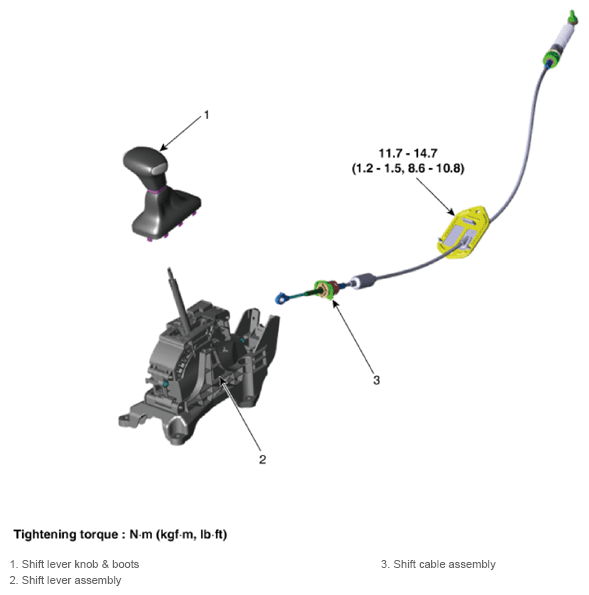 1

11.7 - 14.7
(1.2 - 1.5, 8.6 - 10.8)

3

2

Tightening torque : N·m (kgf·m, lb·ft)

1. Shift lever knob & boots
2. Shift lever assembly

3. Shift cable assembly