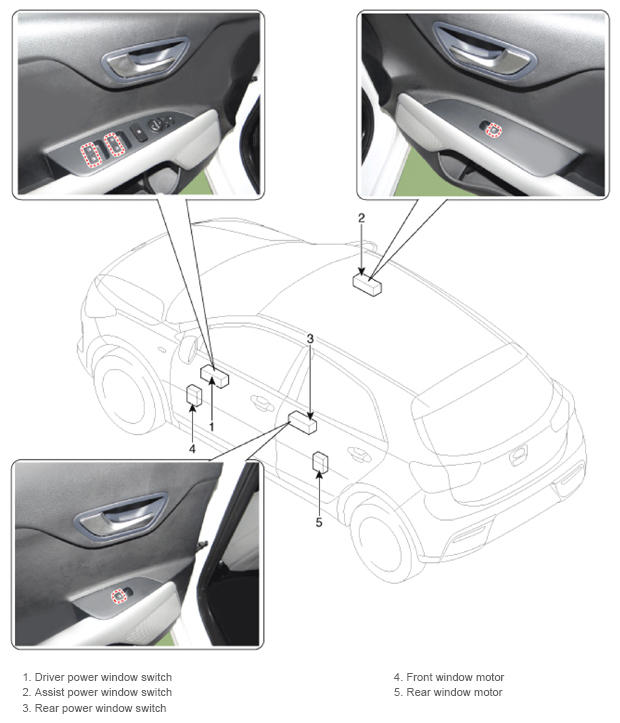 2

3

1

4

5

1. Driver power window switch
2. Assist power window switch
3. Rear power window switch

4. Front window motor
5. Rear window motor