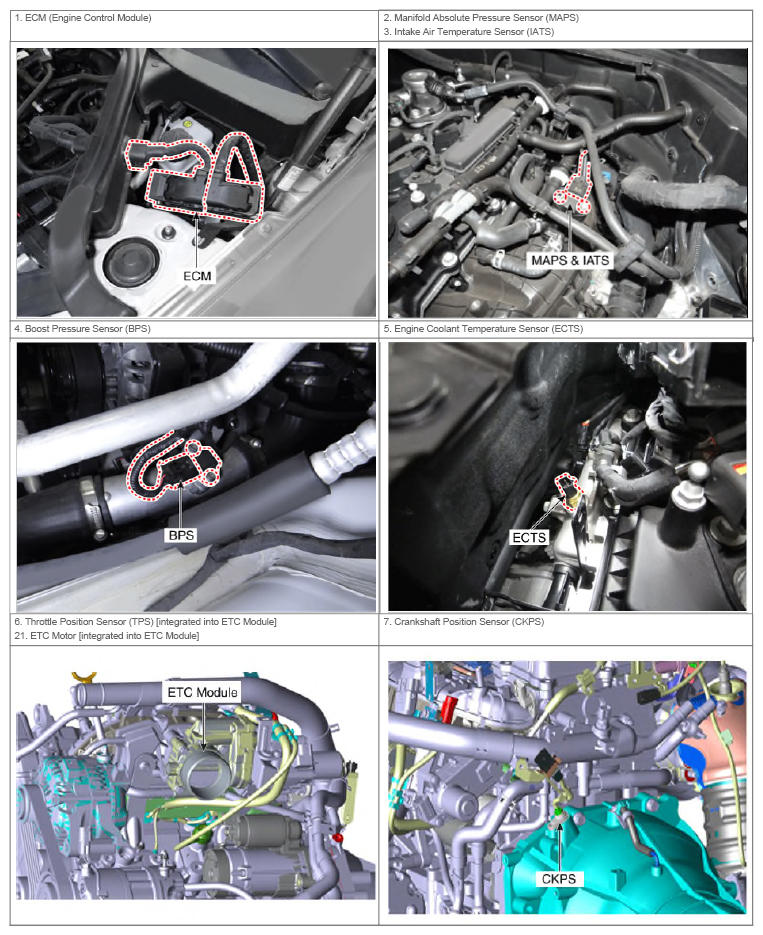 | 1. ECM (Engine Control Module) | 2. Manifold Absolute Pressure Sensor (MAPS) 3. Intake Air Temperature Sensor (IATS) |
|---|---|
| ECM | MAPS & IATS |
| 4. Boost Pressure Sensor (BPS) | 5. Engine Coolant Temperature Sensor (ECTS) |
| BPS | ECTS |
| 6. Throttle Position Sensor (TPS) [integrated into ETC Module] 21. ETC Motor [integrated into ETC Module] | 7. Crankshaft Position Sensor (CKPS) |
| ETC Module | CKPS |