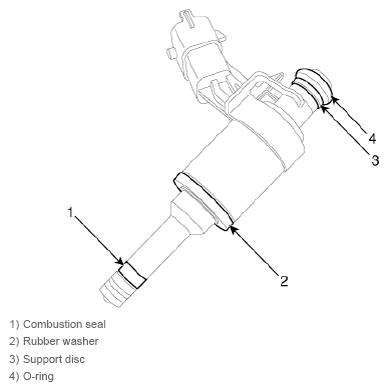 4
3
1
2
1) Combustion seal
2) Rubber washer
3) Support disc
4) O-ring