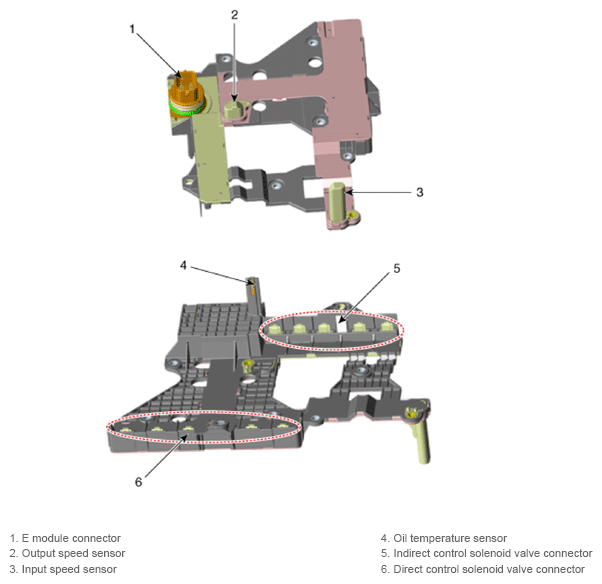 1

2

3

4

5

6

1. E module connector
2. Output speed sensor
3. Input speed sensor

4. Oil temperature sensor
5. Indirect control solenoid valve connector
6. Direct control solenoid valve connector