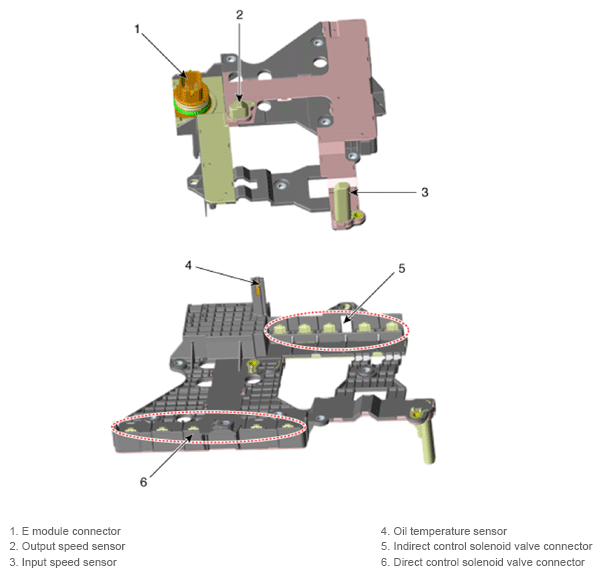 1
2
3
4
5
6

1. E module connector
2. Output speed sensor
3. Input speed sensor

4. Oil temperature sensor
5. Indirect control solenoid valve connector
6. Direct control solenoid valve connector