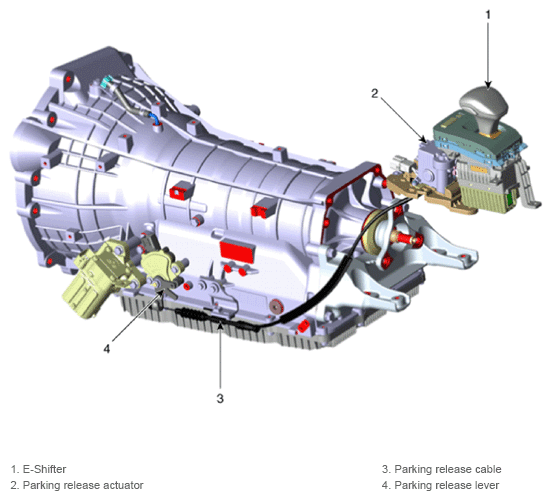 1

2

4

3

1. E-Shifter
2. Parking release actuator

3. Parking release cable
4. Parking release lever