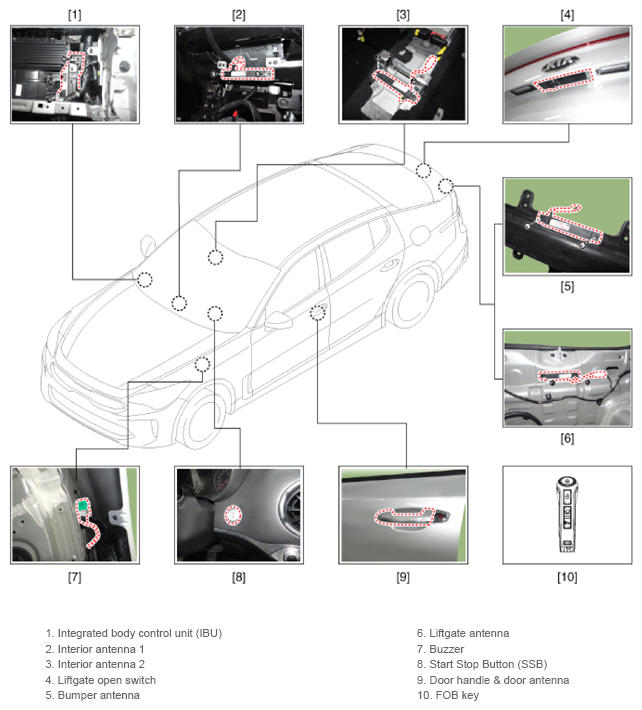 [1]

[2]

[3]

[4]

[5]

[6]

[7]

[8]

[9]

[10]

1. Integrated body control unit (IBU)
2. Interior antenna 1
3. Interior antenna 2
4. Liftgate open switch
5. Bumper antenna

6. Liftgate antenna
7. Buzzer
8. Start Stop Button (SSB)
9. Door handle & door antenna
10. FOB key