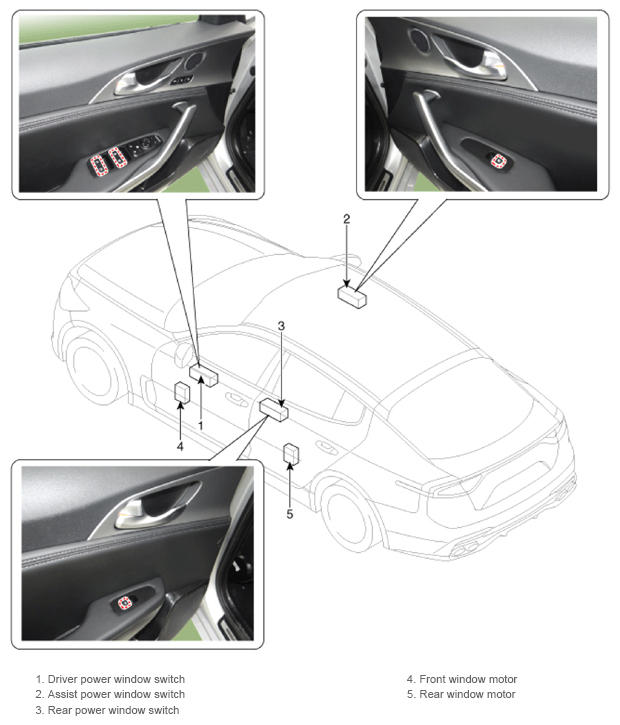 2

3

1

4

5

1. Driver power window switch
2. Assist power window switch
3. Rear power window switch

4. Front window motor
5. Rear window motor