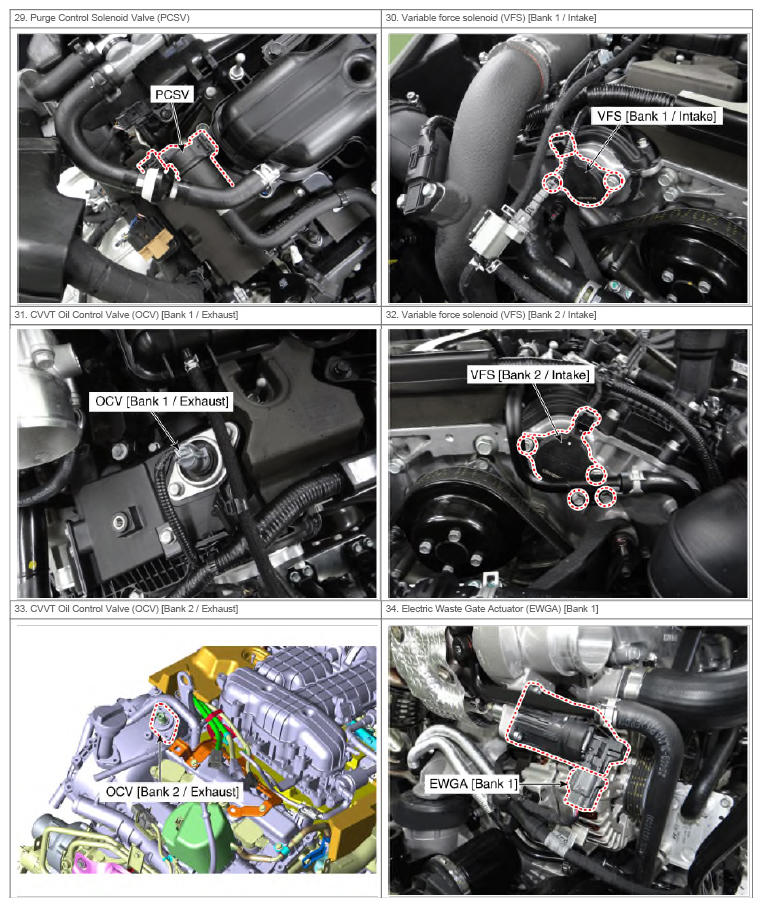 | 29. Purge Control Solenoid Valve (PCSV) | 30. Variable force solenoid (VFS) [Bank 1 / Intake] |
|---|---|
| PCSV | VFS [Bank 1 / Intake] |
| 31. CVVT Oil Control Valve (OCV) [Bank 1 / Exhaust] | 32. Variable force solenoid (VFS) [Bank 2 / Intake] |
| OCV [Bank 1 / Exhaust] | VFS [Bank 2 / Intake] |
| 33. CVVT Oil Control Valve (OCV) [Bank 2 / Exhaust] | 34. Electric Waste Gate Actuator (EWGA) [Bank 1] |
| OCV [Bank 2 / Exhaust] | EWGA [Bank 1] |