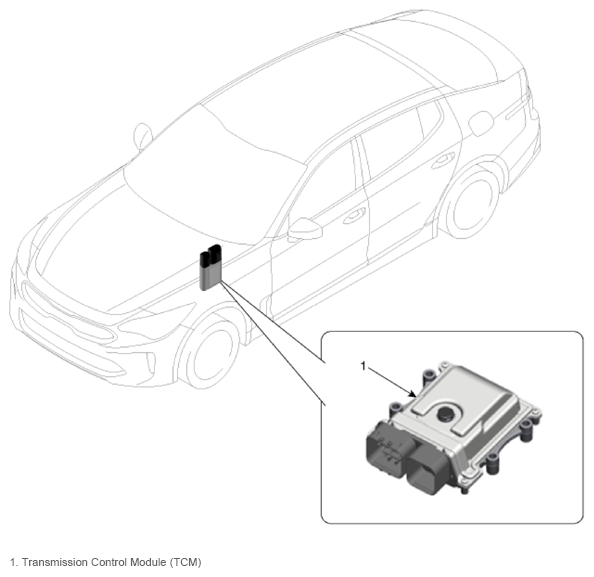 1

1. Transmission Control Module (TCM)