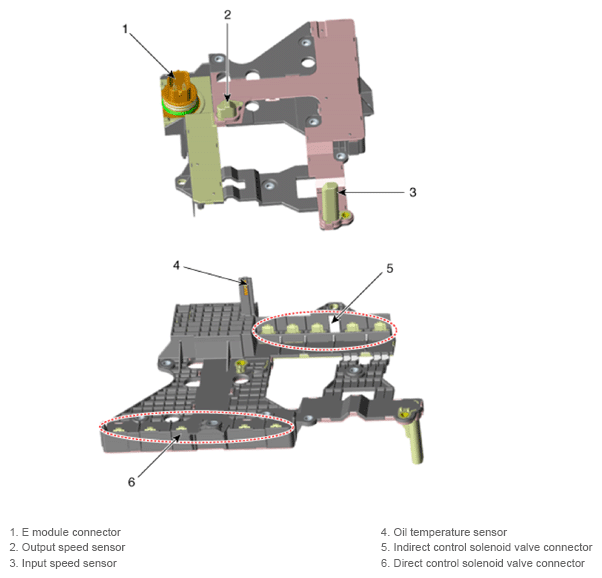 1

2

3

4

5

6

1. E module connector
2. Output speed sensor
3. Input speed sensor

4. Oil temperature sensor
5. Indirect control solenoid valve connector
6. Direct control solenoid valve connector