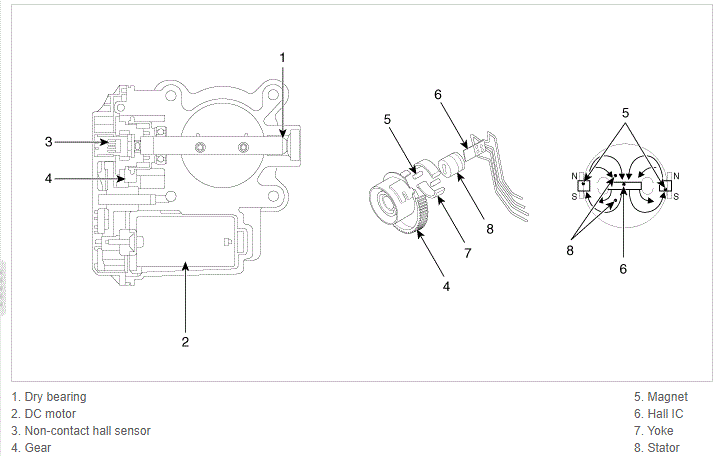 1
3
4
2
6
5
8
7
4
5
N
S
N
S
8
6

1. Dry bearing
2. DC motor
3. Non-contact hall sensor
4. Gear

5. Magnet
6. Hall IC
7. Yoke
8. Stator