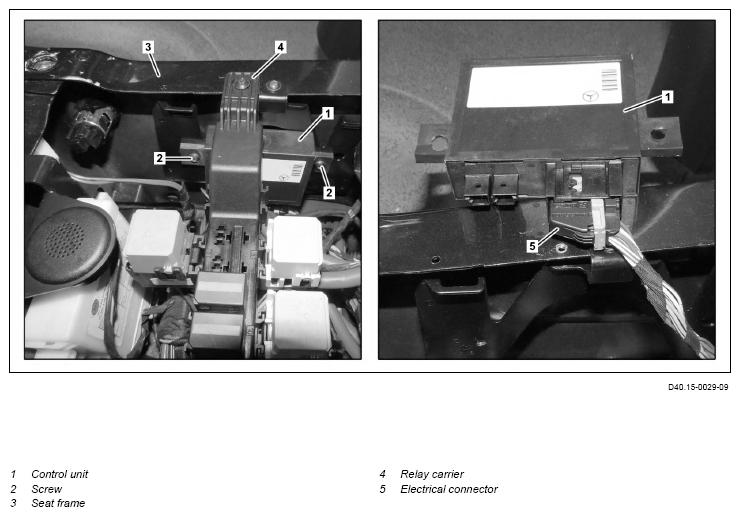 3
4
1
2
2
1
5

D40.15-0029-09

1 Control unit
2 Screw
3 Seat frame

4 Relay carrier
5 Electrical connector