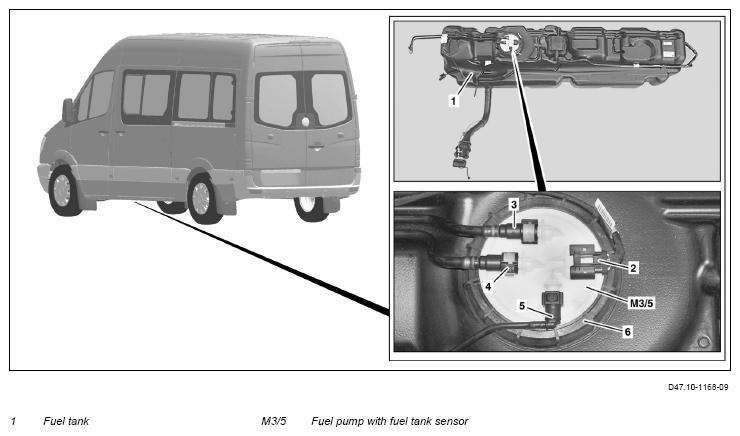 1

3

2

4

M3/5

5

6

D47.10-1168-09

1 Fuel tank

M3/5 Fuel pump with fuel tank sensor