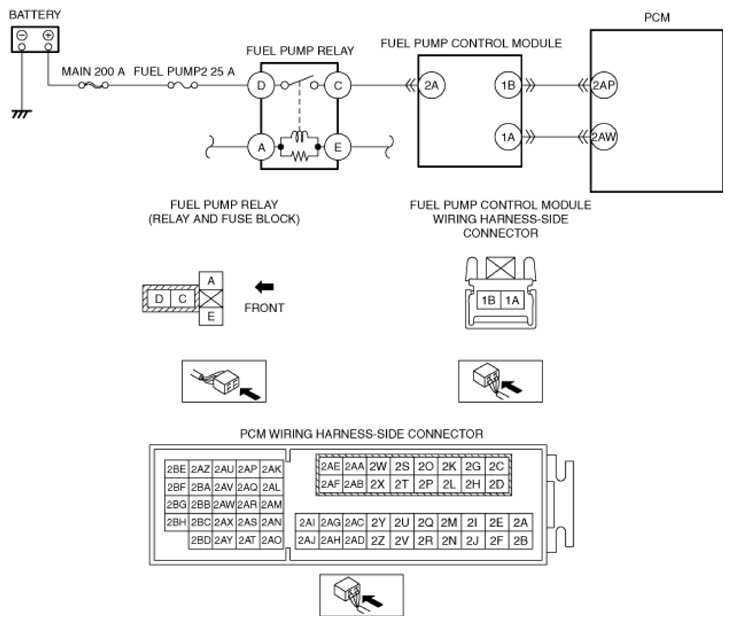 BATTERY

MAIN 200 A FUEL PUMP2 25 A

FUEL PUMP RELAY

D C A E

FUEL PUMP CONTROL MODULE

2A 1B 1A

PCM

2AP 2AW

FUEL PUMP RELAY
(RELAY AND FUSE BLOCK)

D C A E

FRONT

FUEL PUMP CONTROL MODULE
WIRING HARNESS-SIDE
CONNECTOR

1B 1A

PCM WIRING HARNESS-SIDE CONNECTOR

| 2BE | 2AZ | 2AU | 2AP | 2AK |
|---|---|---|---|---|
| 2BF | 2BA | 2AV | 2AQ | 2AL |
| 2BG | 2BB | 2AW | 2AR | 2AM |
| 2BH | 2BC | 2AX | 2AS | 2AN |
| | 2BD | 2AY | 2AT | 2AO |

| 2AE | 2AA | 2W | 2S | 2O | 2K | 2G | 2C |
|---|---|---|---|---|---|---|---|
| 2AF | 2AB | 2X | 2T | 2P | 2L | 2H | 2D |

| 2AI | 2AG | 2AC | 2Y | 2U | 2Q | 2M | 2I | 2E | 2A |
|---|---|---|---|---|---|---|---|---|---|
| 2AJ | 2AH | 2AD | 2Z | 2V | 2R | 2N | 2J | 2F | 2B |