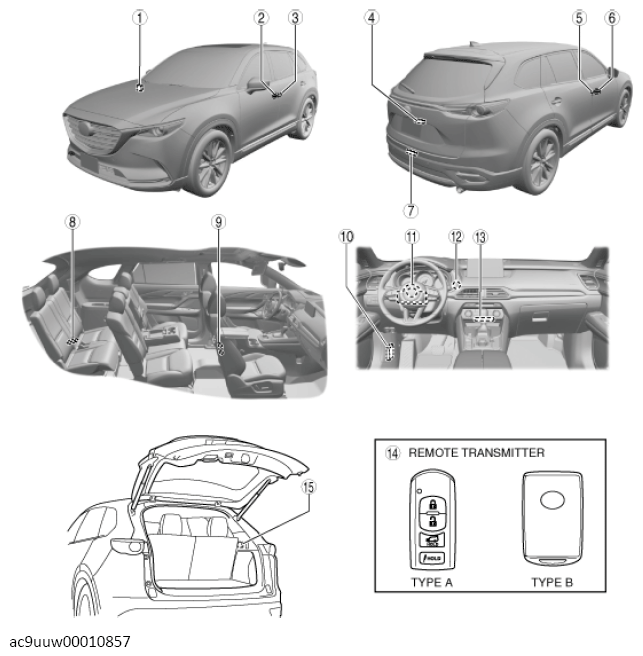 ①
②
③
④
⑤
⑥
⑦
⑧
⑨
⑩
⑪
⑫
⑬
⑮

⑭ REMOTE TRANSMITTER

HOLD

TYPE A

TYPE B

ac9uuw00010857