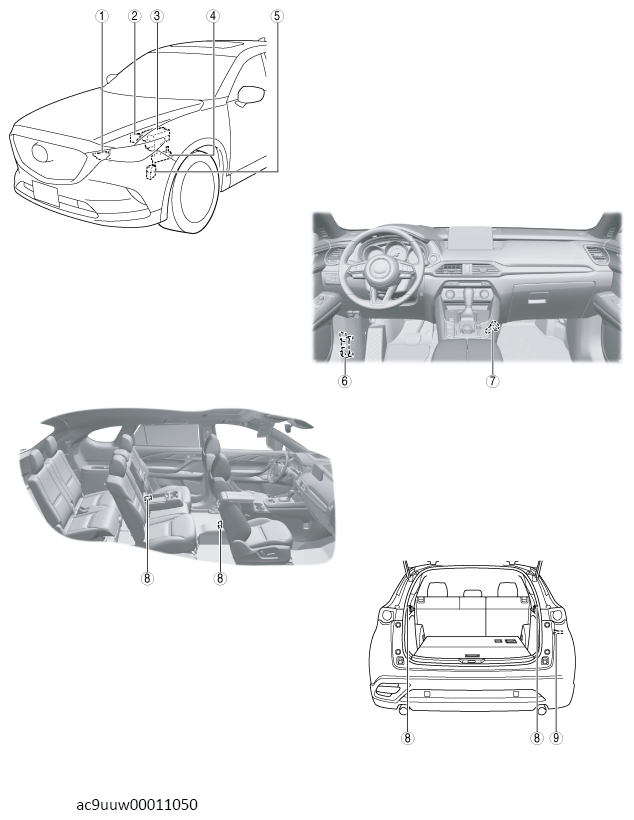 1
2
3
4
5

6
7

8
8

8
8
9

ac9uuw00011050