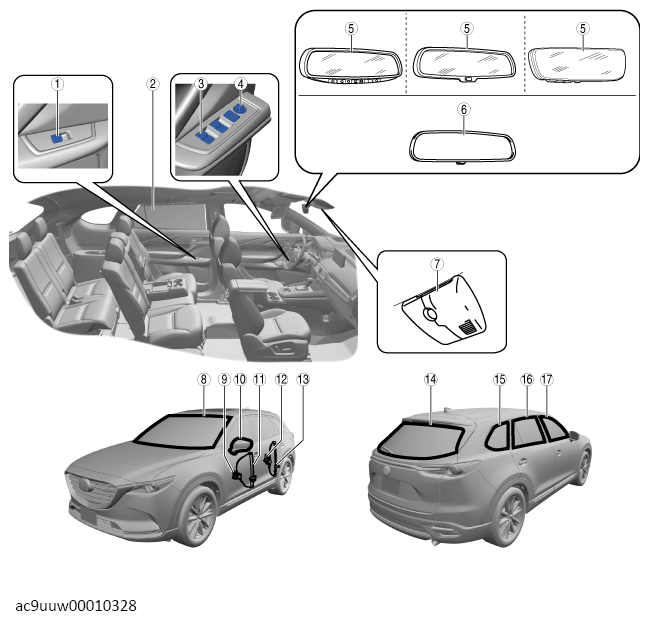 5
5
5
6
1
2
3
4
7
8
9
10
11
12
13
14
15
16
17
ac9uuw00010328