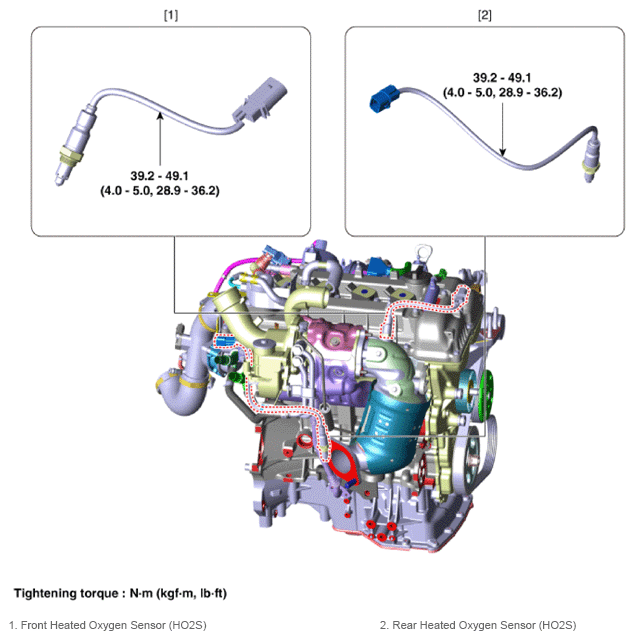 [1]

39.2 - 49.1
(4.0 - 5.0, 28.9 - 36.2)

[2]

39.2 - 49.1
(4.0 - 5.0, 28.9 - 36.2)

Tightening torque : N·m (kgf·m, lb·ft)

1. Front Heated Oxygen Sensor (HO2S)

2. Rear Heated Oxygen Sensor (HO2S)