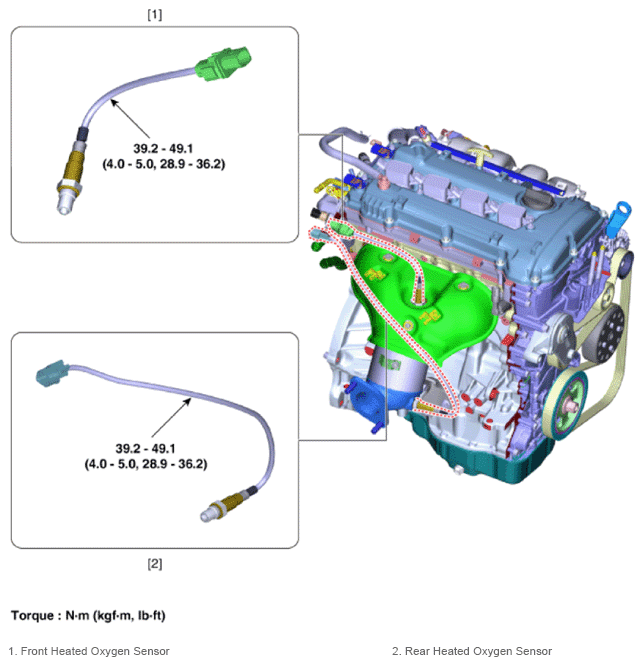 [1]

39.2 - 49.1
(4.0 - 5.0, 28.9 - 36.2)

39.2 - 49.1
(4.0 - 5.0, 28.9 - 36.2)

[2]

Torque : N·m (kgf·m, lb·ft)

1. Front Heated Oxygen Sensor

2. Rear Heated Oxygen Sensor