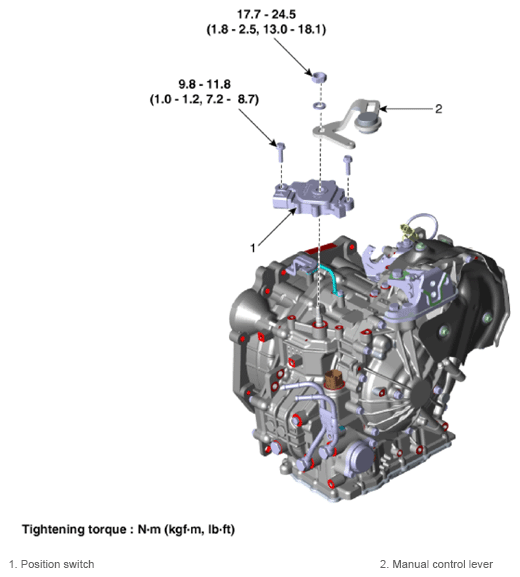 17.7 - 24.5
(1.8 - 2.5, 13.0 - 18.1)

9.8 - 11.8
(1.0 - 1.2, 7.2 - 8.7)

2

1

Tightening torque : N·m (kgf·m, lb·ft)

1. Position switch

2. Manual control lever