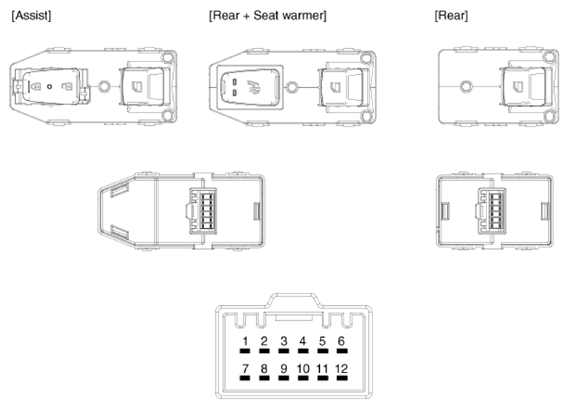 [Assist]

[Rear + Seat warmer]

[Rear]

1 2 3 4 5 6

7 8 9 10 11 12