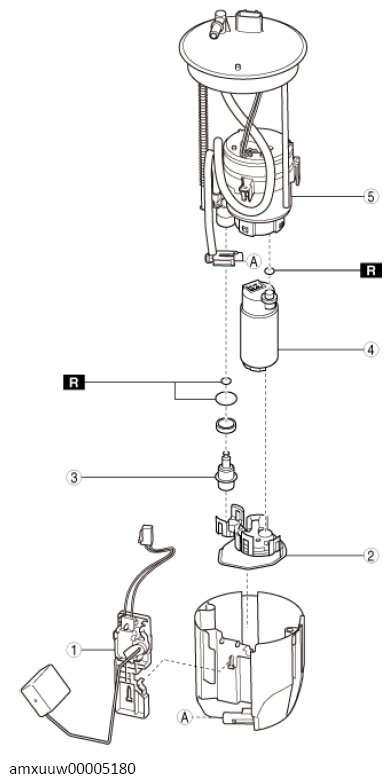 5
A
R
4
R
3
2
1
A
amxuuw00005180