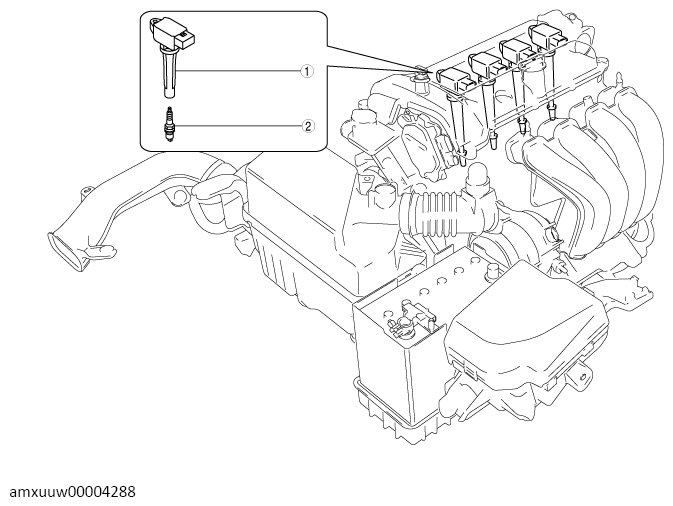 1
2
amxuuw00004288