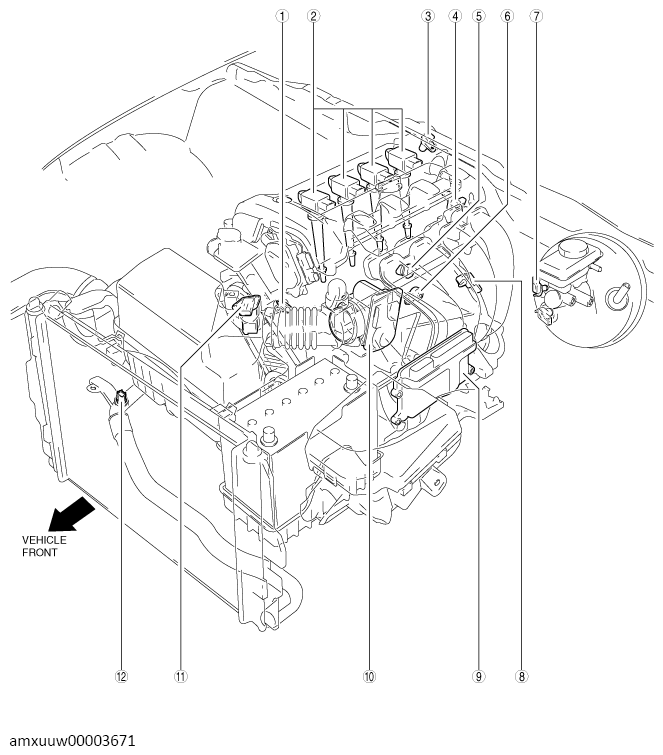 1
2
3
4
5
6
7
VEHICLE FRONT
12
11
10
9
8
amxuuw00003671