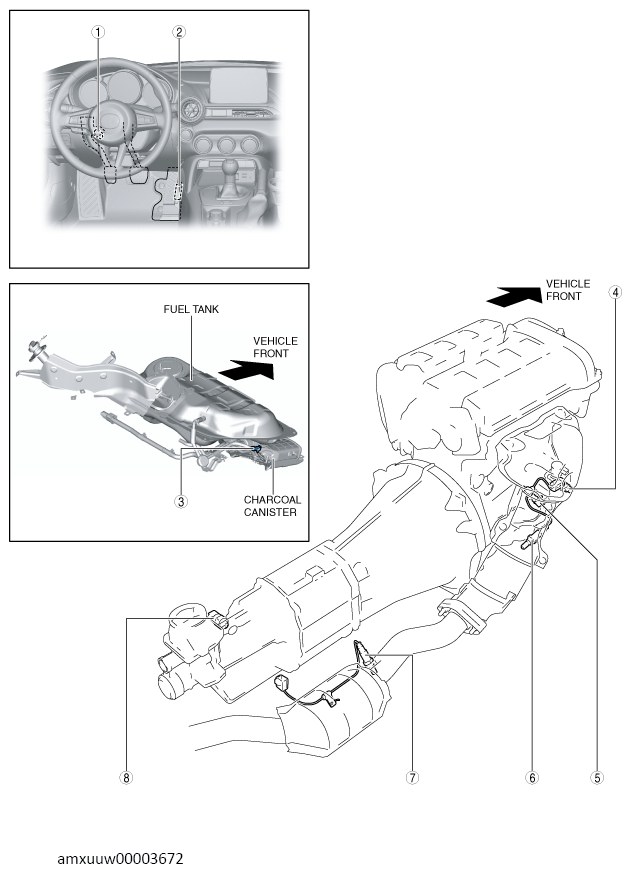 1
2

FUEL TANK
VEHICLE FRONT
3
CHARCOAL CANISTER

VEHICLE FRONT
4
8
7
6
5

amxuuw00003672