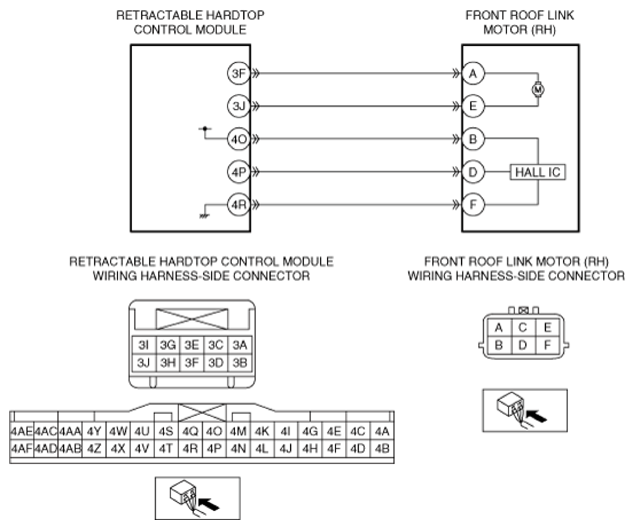 RETRACTABLE HARDTOP CONTROL MODULE

FRONT ROOF LINK MOTOR (RH)

3F
3J
4O
4P
4R

A
E
B
D
F

M

HALL IC

RETRACTABLE HARDTOP CONTROL MODULE WIRING HARNESS-SIDE CONNECTOR

| 3I | 3G | 3E | 3C | 3A |
|---|---|---|---|---|
| 3J | 3H | 3F | 3D | 3B |

| 4AE | 4AC | 4AA | 4Y | 4W | 4U | 4S | 4Q | 4O | 4M | 4K | 4I | 4G | 4E | 4C | 4A |
|---|---|---|---|---|---|---|---|---|---|---|---|---|---|---|---|
| 4AF | 4AD | 4AB | 4Z | 4X | 4V | 4T | 4R | 4P | 4N | 4L | 4J | 4H | 4F | 4D | 4B |

FRONT ROOF LINK MOTOR (RH) WIRING HARNESS-SIDE CONNECTOR

| A | C | E |
|---|---|---|
| B | D | F |