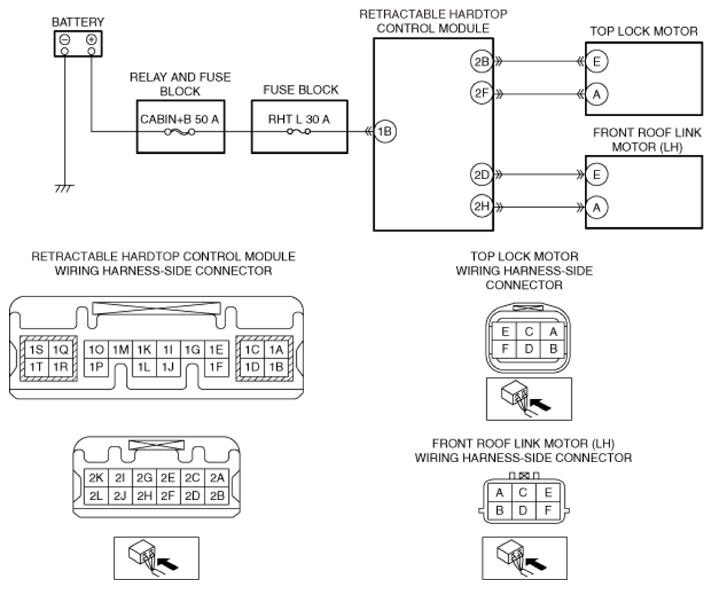 BATTERY

RELAY AND FUSE BLOCK
CABIN+B 50 A

FUSE BLOCK
RHT L 30 A

RETRACTABLE HARDTOP CONTROL MODULE
1B
2B
2F
2D
2H

TOP LOCK MOTOR
E
A

FRONT ROOF LINK MOTOR (LH)
E
A

RETRACTABLE HARDTOP CONTROL MODULE WIRING HARNESS-SIDE CONNECTOR

| 1S | 1Q | 1O | 1M | 1K | 1I | 1G | 1E | 1C | 1A |
|---|---|---|---|---|---|---|---|---|---|
| 1T | 1R | 1P | | 1L | 1J | | 1F | 1D | 1B |

| 2K | 2I | 2G | 2E | 2C | 2A |
|---|---|---|---|---|---|
| 2L | 2J | 2H | 2F | 2D | 2B |

TOP LOCK MOTOR WIRING HARNESS-SIDE CONNECTOR

| E | C | A |
|---|---|---|
| F | D | B |

FRONT ROOF LINK MOTOR (LH) WIRING HARNESS-SIDE CONNECTOR

| A | C | E |
|---|---|---|
| B | D | F |