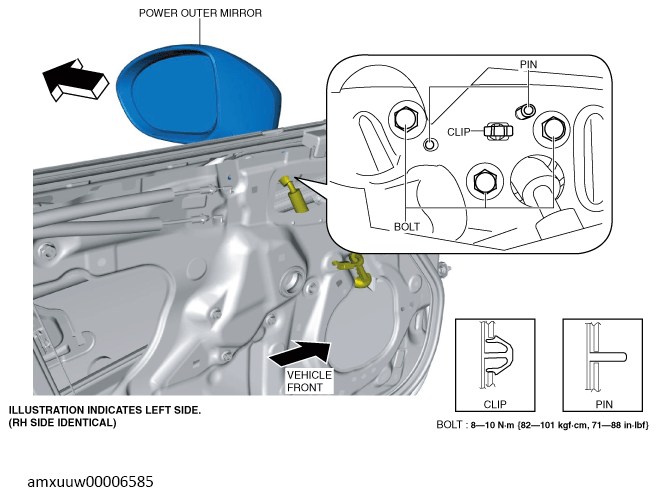 POWER OUTER MIRROR

PIN

CLIP

BOLT

VEHICLE FRONT

CLIP

PIN

ILLUSTRATION INDICATES LEFT SIDE.
(RH SIDE IDENTICAL)

BOLT : 8—10 N·m {82—101 kgf·cm, 71—88 in·lbf}

amxuuw00006585