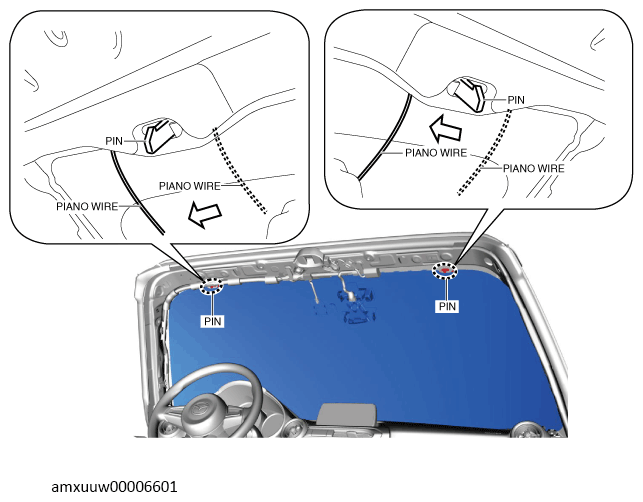 PIN
PIANO WIRE
PIANO WIRE

PIN
PIANO WIRE
PIANO WIRE

PIN
PIN

amxuuw00006601