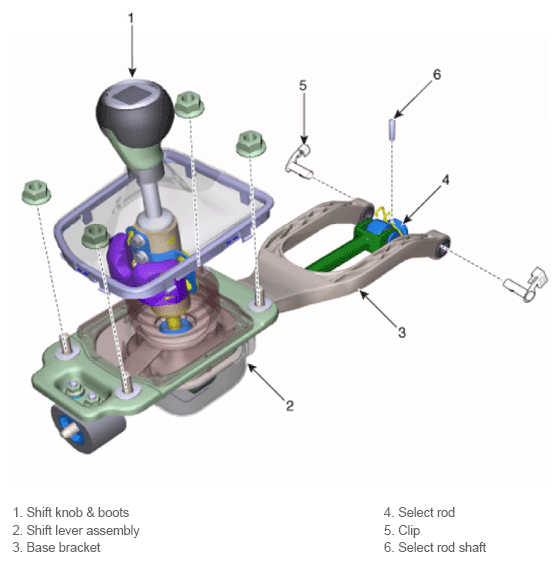 1

5

6

4

3

2

1. Shift knob & boots
2. Shift lever assembly
3. Base bracket

4. Select rod
5. Clip
6. Select rod shaft