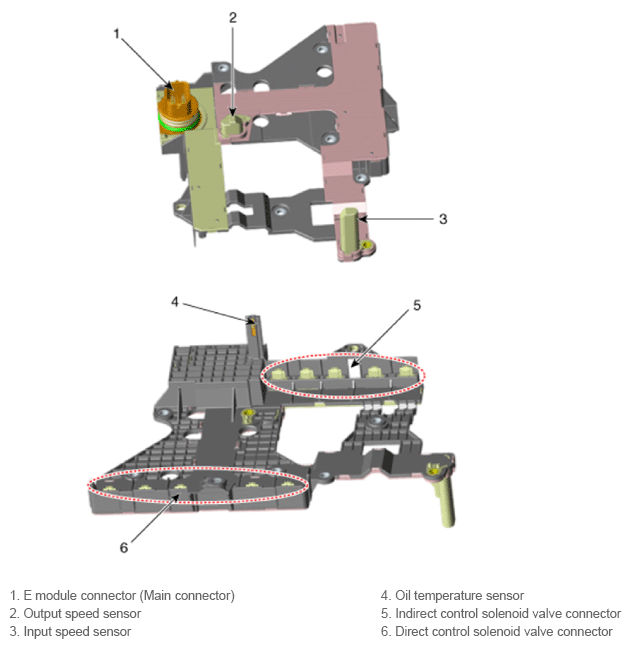 1

2

3

4

5

6

1. E module connector (Main connector)
2. Output speed sensor
3. Input speed sensor

4. Oil temperature sensor
5. Indirect control solenoid valve connector
6. Direct control solenoid valve connector