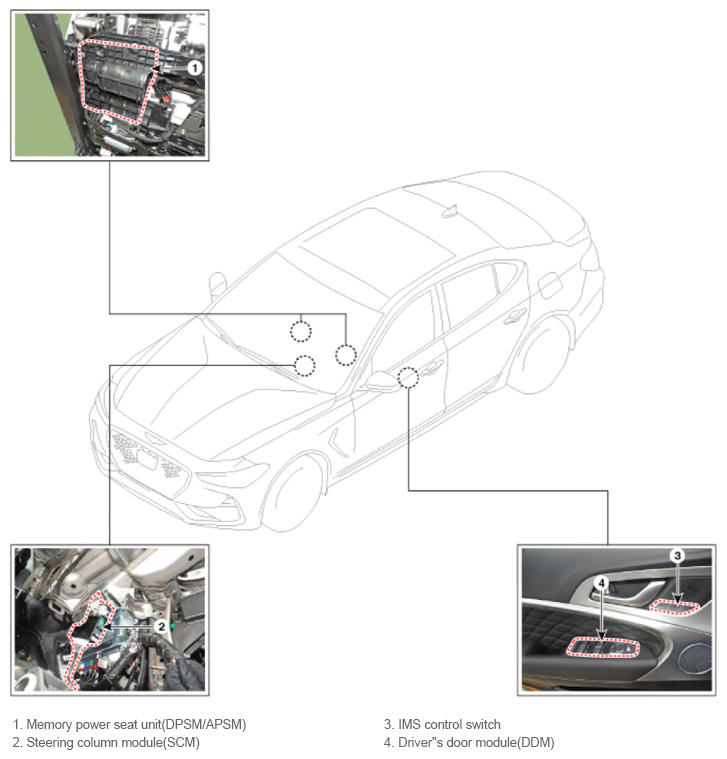 1

2

3

4

1. Memory power seat unit(DPSM/APSM)
2. Steering column module(SCM)

3. IMS control switch
4. Driver"s door module(DDM)