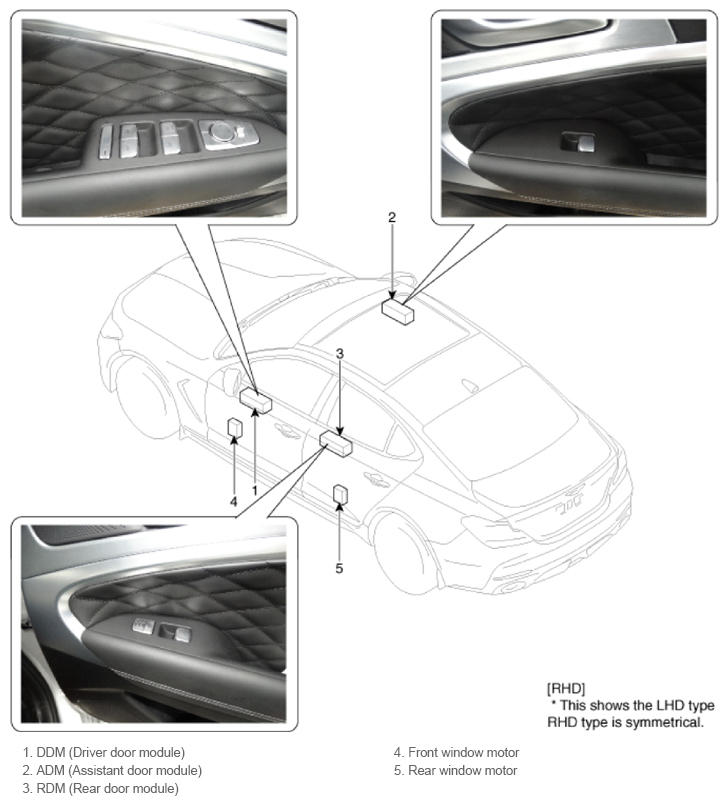 2

3

4

1

5

[RHD]
* This shows the LHD type
RHD type is symmetrical.

1. DDM (Driver door module)
2. ADM (Assistant door module)
3. RDM (Rear door module)

4. Front window motor
5. Rear window motor