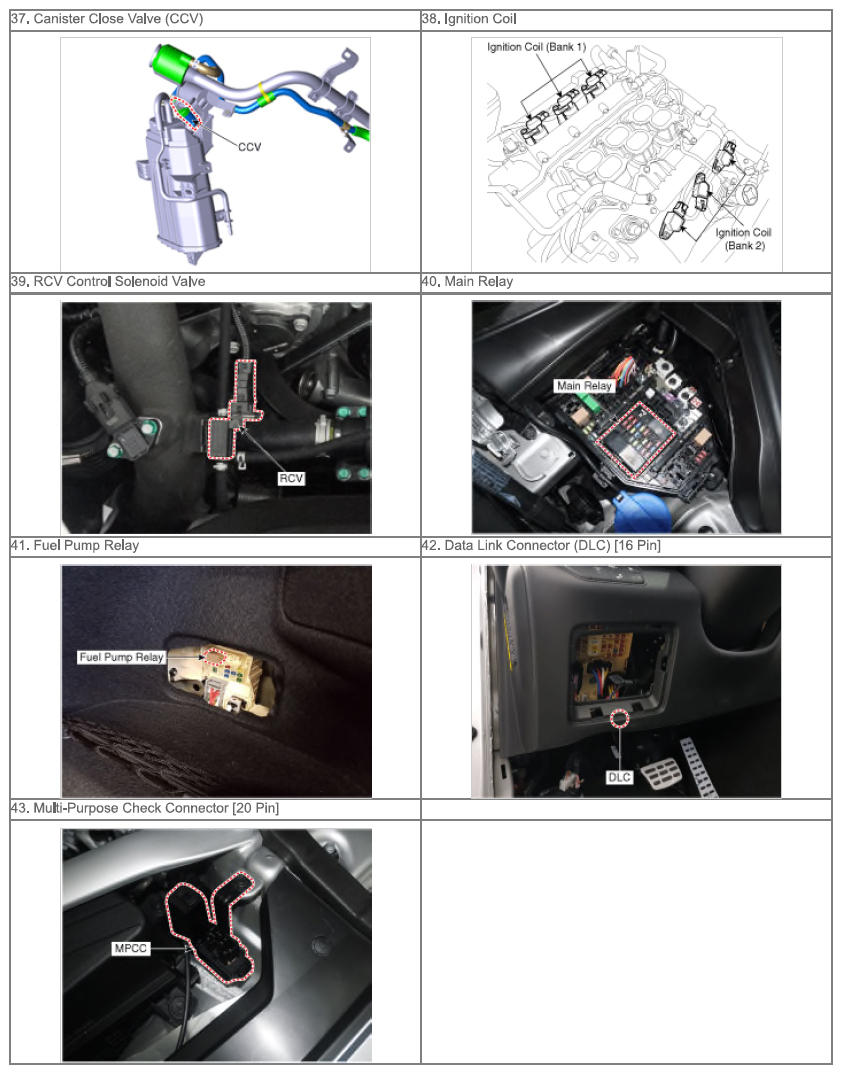 | 37. Canister Close Valve (CCV) | 38. Ignition Coil |
|---|---|
| CCV | Ignition Coil (Bank 1) Ignition Coil (Bank 2) |
| 39. RCV Control Solenoid Valve | 40. Main Relay |
| RCV | Main Relay |
| 41. Fuel Pump Relay | 42. Data Link Connector (DLC) [16 Pin] |
| Fuel Pump Relay | DLC |
| 43. Multi-Purpose Check Connector [20 Pin] | |
| MPCC | |