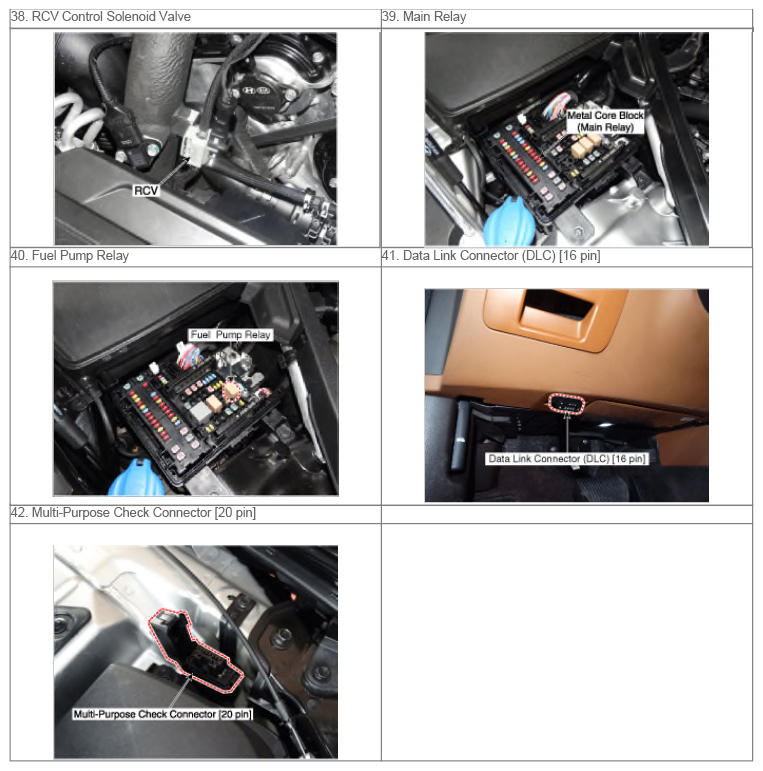 | 38. RCV Control Solenoid Valve | 39. Main Relay |
|---|---|
| RCV | Metal Core Block (Main Relay) |
| 40. Fuel Pump Relay | 41. Data Link Connector (DLC) [16 pin] |
| Fuel Pump Relay | Data Link Connector (DLC) [16 pin] |
| 42. Multi-Purpose Check Connector [20 pin] | |
| Multi-Purpose Check Connector [20 pin] | |