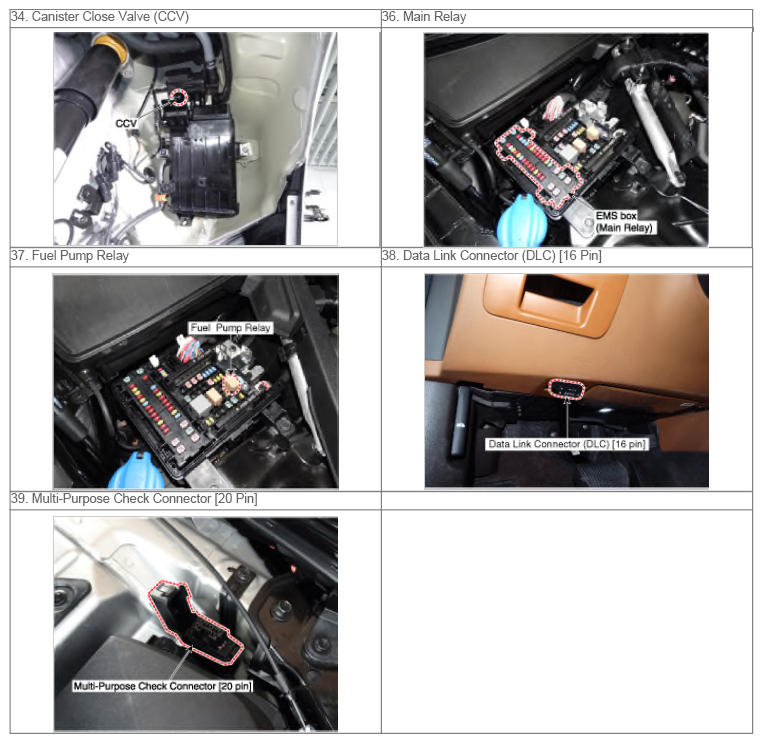 | 34. Canister Close Valve (CCV) | 36. Main Relay |
|---|---|
| CCV | EMS box (Main Relay) |
| 37. Fuel Pump Relay | 38. Data Link Connector (DLC) [16 Pin] |
| Fuel Pump Relay | Data Link Connector (DLC) [16 pin] |
| 39. Multi-Purpose Check Connector [20 Pin] | |
| Multi-Purpose Check Connector [20 pin] | |