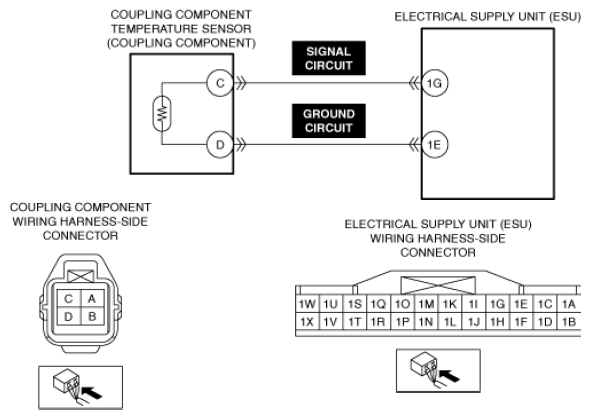 COUPLING COMPONENT TEMPERATURE SENSOR (COUPLING COMPONENT)

ELECTRICAL SUPPLY UNIT (ESU)

SIGNAL CIRCUIT

GROUND CIRCUIT

C

D

1G

1E

COUPLING COMPONENT WIRING HARNESS-SIDE CONNECTOR

| C | A |
|---|---|
| D | B |

ELECTRICAL SUPPLY UNIT (ESU) WIRING HARNESS-SIDE CONNECTOR

| 1W | 1U | 1S | 1Q | 1O | 1M | 1K | 1I | 1G | 1E | 1C | 1A |
|---|---|---|---|---|---|---|---|---|---|---|---|
| 1X | 1V | 1T | 1R | 1P | 1N | 1L | 1J | 1H | 1F | 1D | 1B |