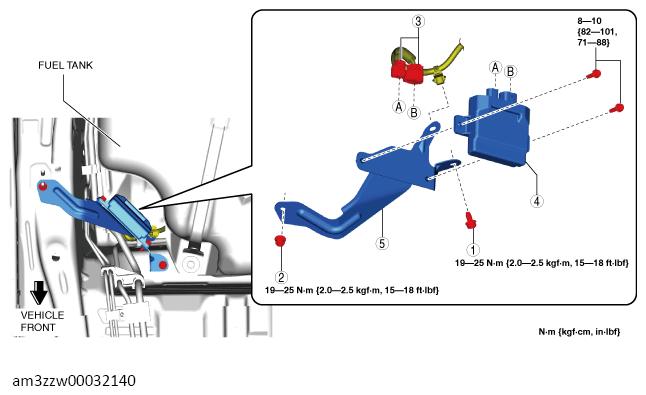 FUEL TANK

VEHICLE FRONT

3

A B

A B

8—10 {82—101, 71—88}

4

5

1

19—25 N·m {2.0—2.5 kgf·m, 15—18 ft·lbf}

2

19—25 N·m {2.0—2.5 kgf·m, 15—18 ft·lbf}

N·m {kgf·cm, in·lbf}

am3zzw00032140